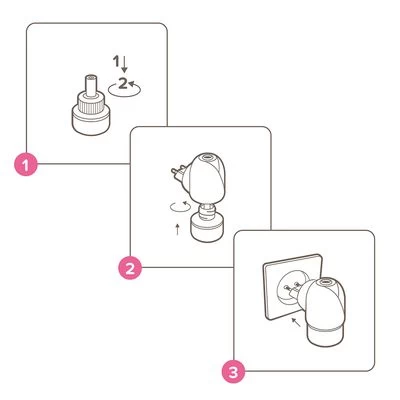 1
2
1
2
3